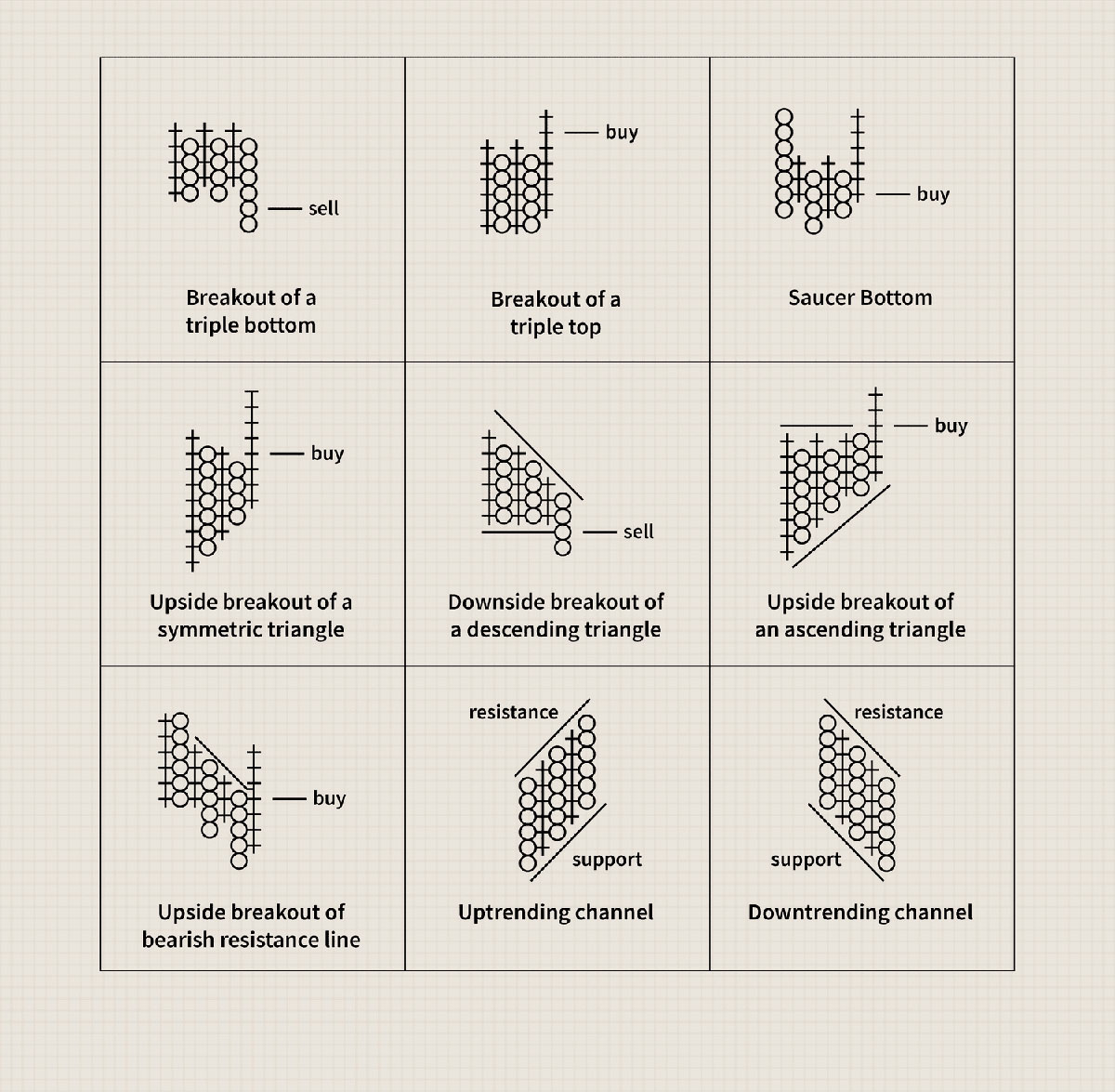 sell

Breakout of a triple bottom

buy

Breakout of a triple top

buy

Saucer Bottom

buy

Upside breakout of a symmetric triangle

sell

Downside breakout of a descending triangle

buy

Upside breakout of an ascending triangle

buy

Upside breakout of bearish resistance line

resistance

support

Uptrending channel

resistance

support

Downtrending channel